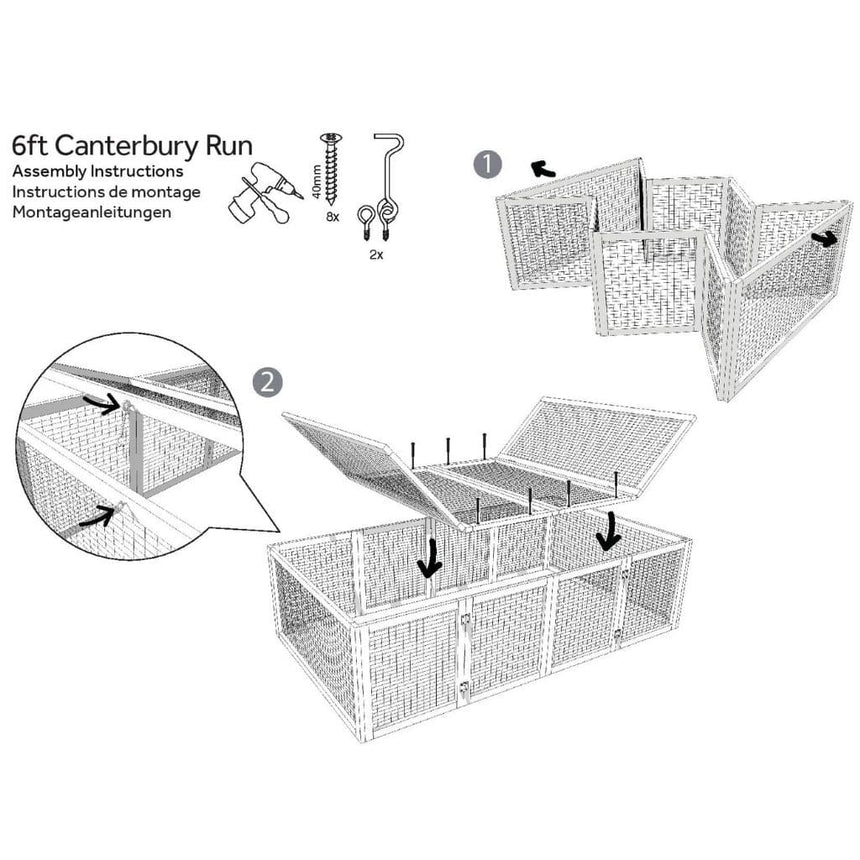 6ft Canterbury Run
Assembly Instructions
Instructions de montage
Montageanleitungen

40mm
8x

2x

1

2