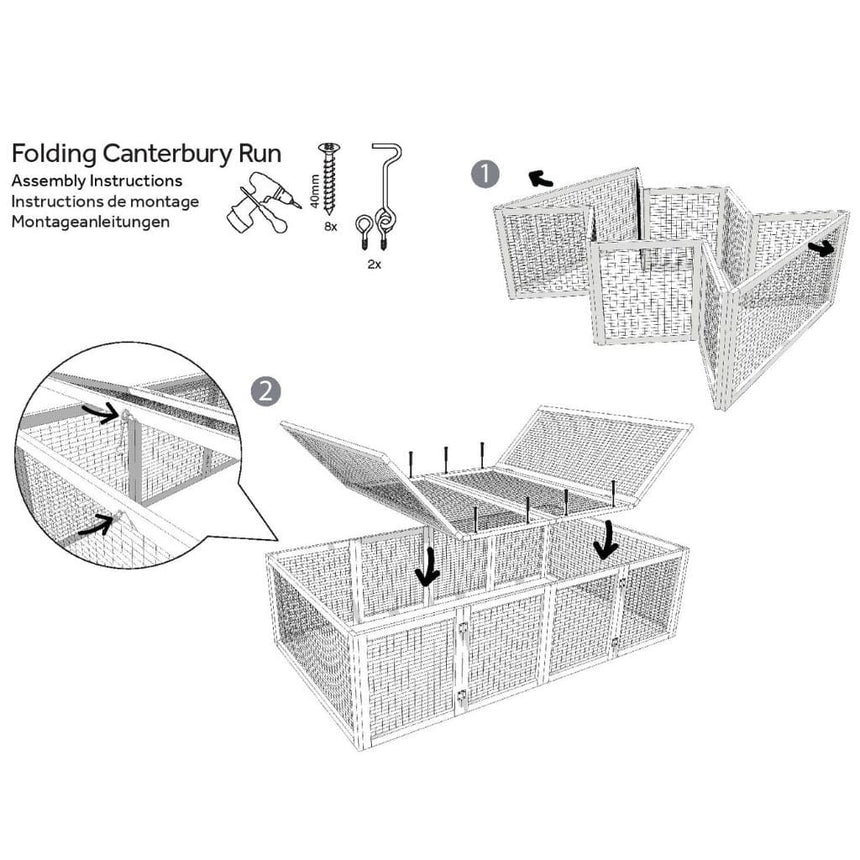 Folding Canterbury Run
Assembly Instructions
Instructions de montage
Montageanleitungen

40mm
8x

2x

1

2